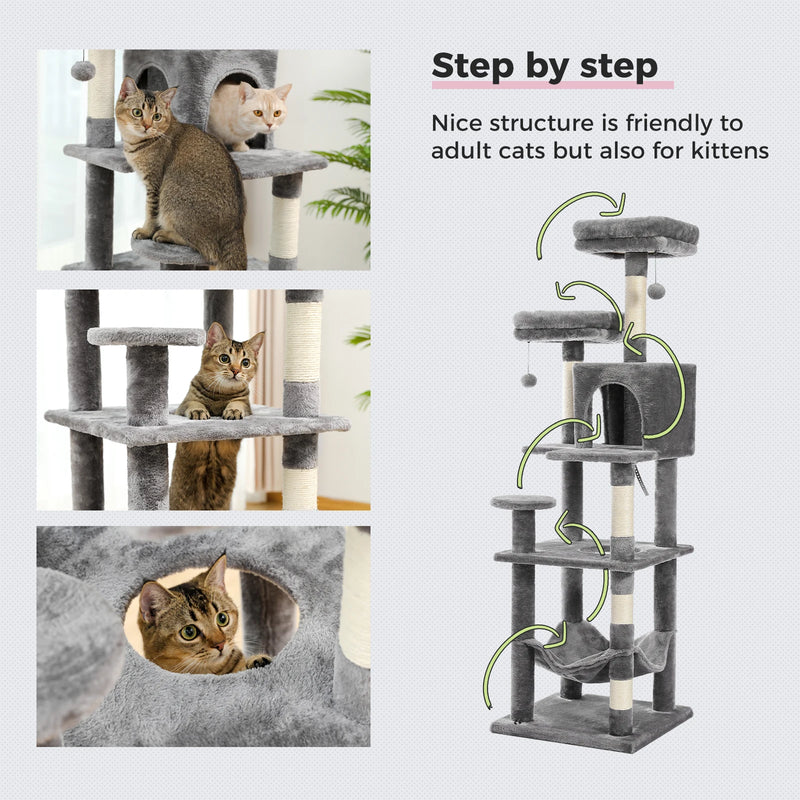 Step by step

Nice structure is friendly to adult cats but also for kittens