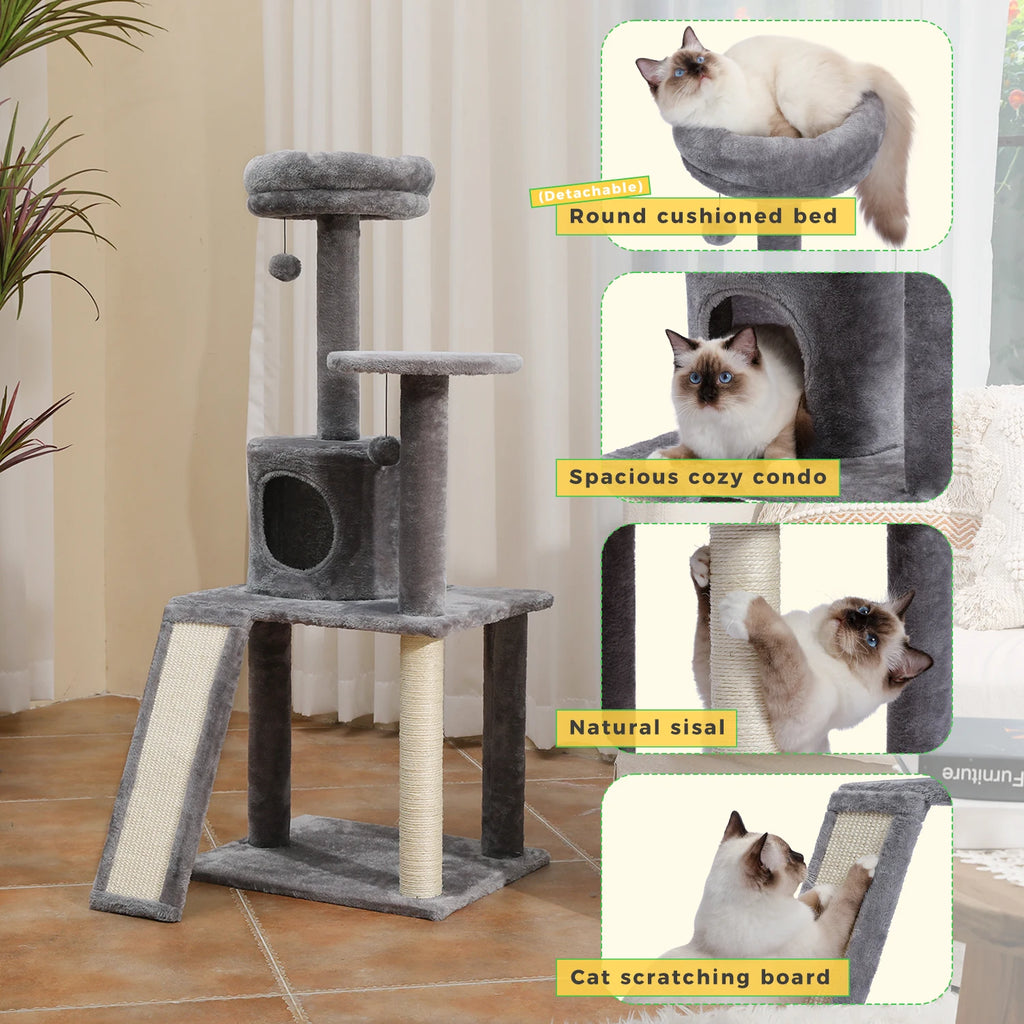 (Detachable)
Round cushioned bed

Spacious cozy condo

Natural sisal

Cat scratching board

Furniture