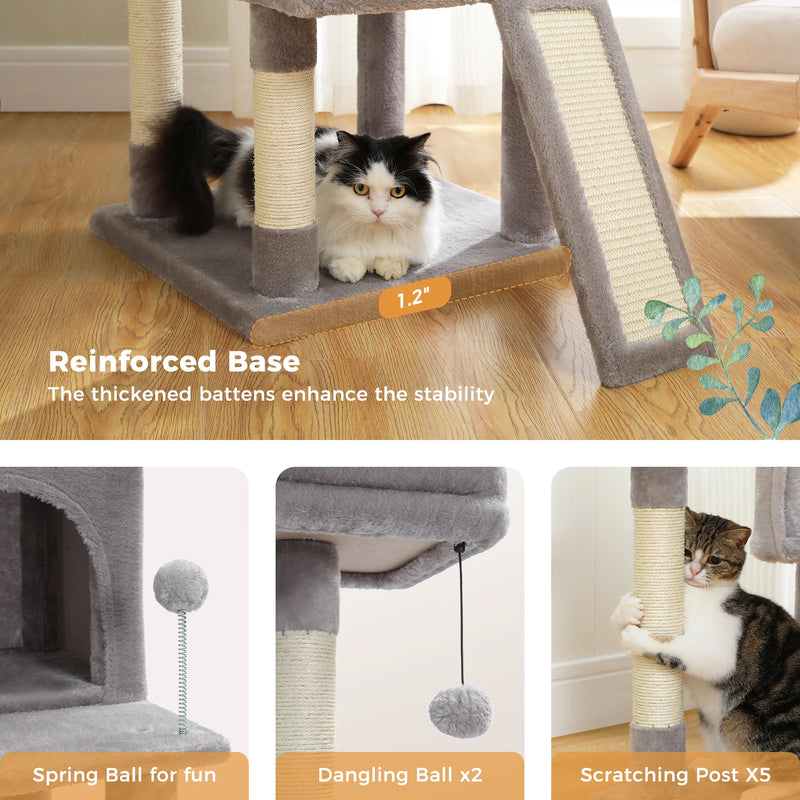 1.2"

Reinforced Base
The thickened battens enhance the stability

Spring Ball for fun

Dangling Ball x2

Scratching Post X5